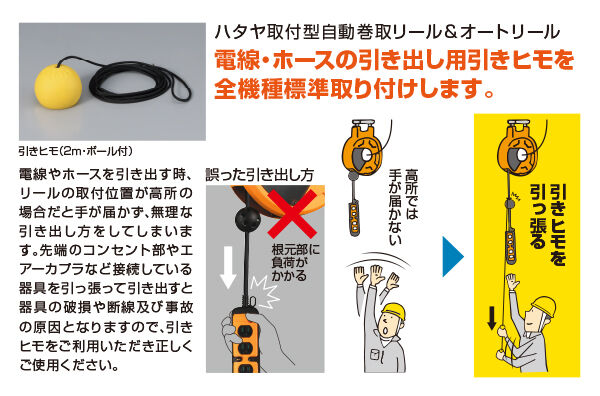 ハタヤ取付型自動巻取リール＆オートリール
電線・ホースの引き出し用引きヒモを全機種標準取り付けします。

引きヒモ(2m・ボール付)

電線やホースを引き出す時、リールの取付位置が高所の場合だと手が届かず、無理な引き出し方をしてしまいます。先端のコンセント部やエアーカプラなど接続している器具を引っ張って引き出すと器具の破損や断線及び事故の原因となりますので、引きヒモをご利用いただき正しくご使用ください。

誤った引き出し方

根元部に負荷がかかる

高所では手が届かない

引きヒモを引っ張る